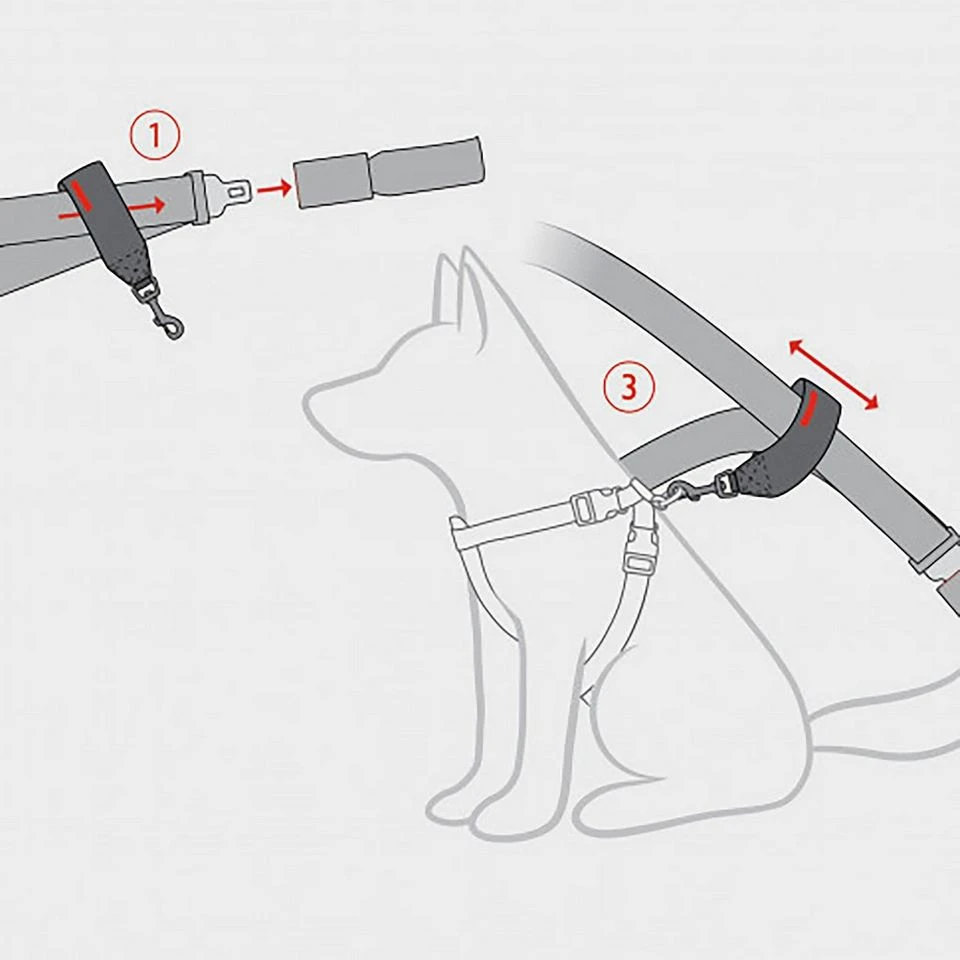 1

3